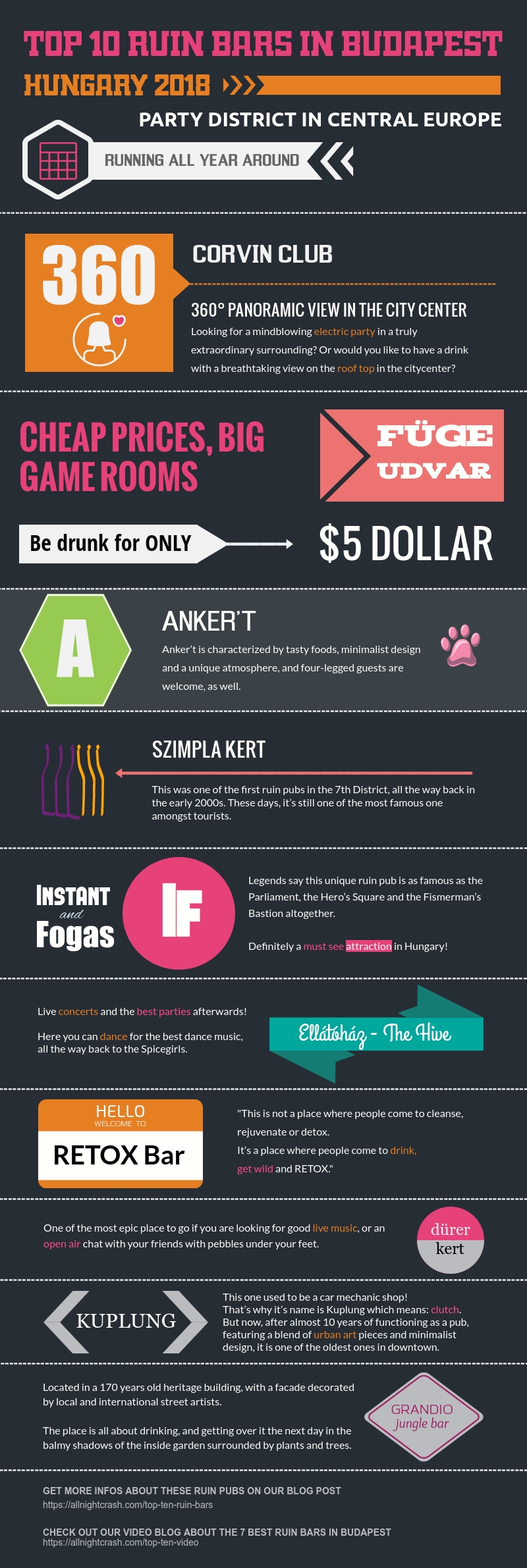 TOP 10 RUIN BARS IN BUDAPEST

HUNGARY 2018

PARTY DISTRICT IN CENTRAL EUROPE

RUNNING ALL YEAR AROUND

360

CORVIN CLUB

360° PANORAMIC VIEW IN THE CITY CENTER

Looking for a mindblowing electric party in a truly extraordinary surrounding? Or would you like to have a drink with a breathtaking view on the roof top in the citycenter?

CHEAP PRICES, BIG GAME ROOMS

FÜGE UDVAR

Be drunk for ONLY

$5 DOLLAR

A

ANKER'T

Anker't is characterized by tasty foods, minimalist design and a unique atmosphere, and four-legged guests are welcome, as well.

SZIMPLA KERT

This was one of the first ruin pubs in the 7th District, all the way back in the early 2000s. These days, it's still one of the most famous one amongst tourists.

INSTANT and Fogas

IF

Legends say this unique ruin pub is as famous as the Parliament, the Hero's Square and the Fismerman's Bastion altogether.

Definitely a must see attraction in Hungary!

Live concerts and the best parties afterwards!

Here you can dance for the best dance music, all the way back to the Spicegirls.

Ellátóház - The Hive

HELLO
WELCOME TO
RETOX Bar

"This is not a place where people come to cleanse, rejuvenate or detox.
It's a place where people come to drink, get wild and RETOX."

One of the most epic place to go if you are looking for good live music, or an open air chat with your friends with pebbles under your feet.

dürer kert

KUPLUNG

This one used to be a car mechanic shop! That's why it's name is Kuplung which means: clutch. But now, after almost 10 years of functioning as a pub, featuring a blend of urban art pieces and minimalist design, it is one of the oldest ones in downtown.

Located in a 170 years old heritage building, with a facade decorated by local and international street artists.

The place is all about drinking, and getting over it the next day in the balmy shadows of the inside garden surrounded by plants and trees.

GRANDIO jungle bar

GET MORE INFOS ABOUT THESE RUIN PUBS ON OUR BLOG POST
https://allnightcrash.com/top-ten-ruin-bars

CHECK OUT OUR VIDEO BLOG ABOUT THE 7 BEST RUIN BARS IN BUDAPEST
https://allnightcrash.com/top-ten-video